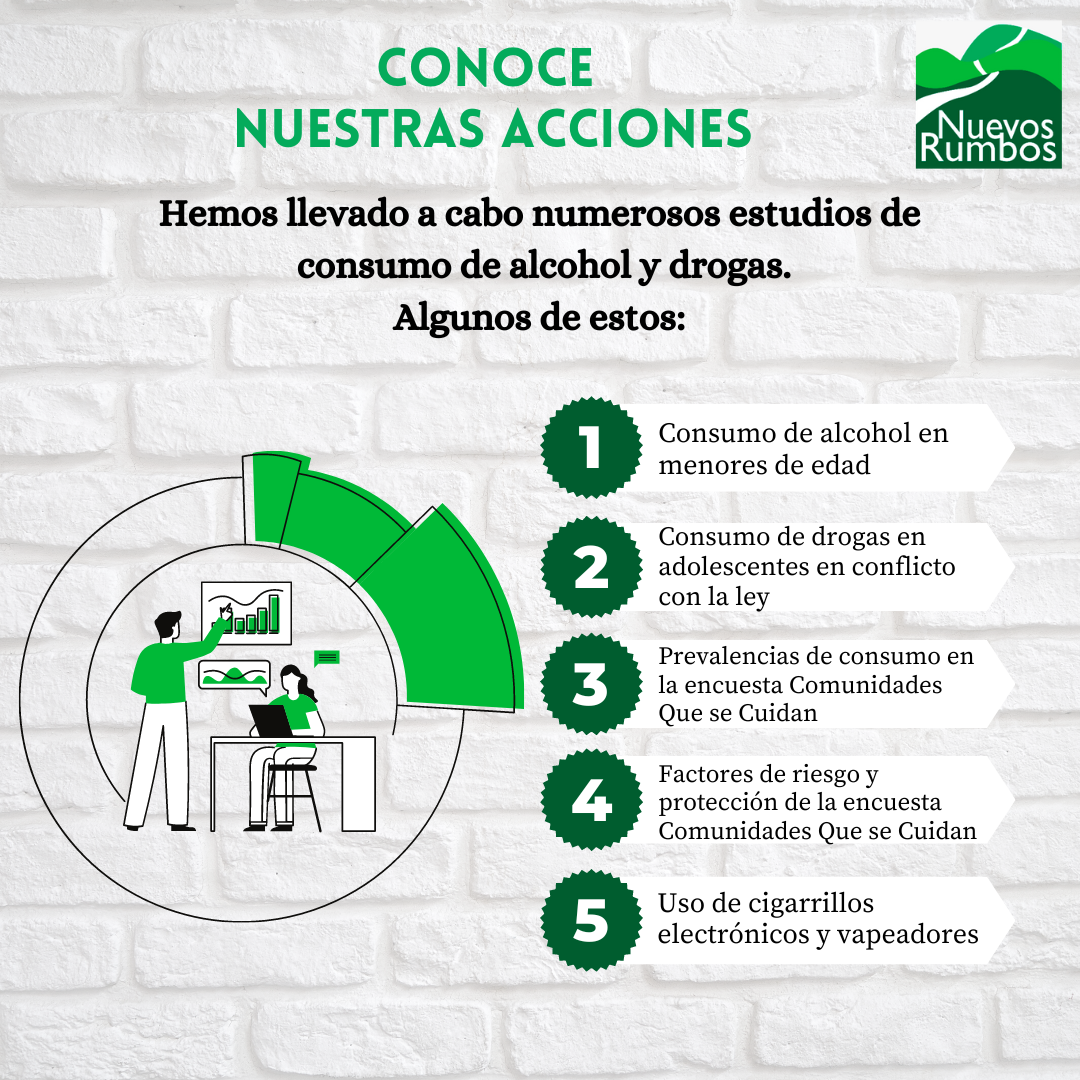 CONOCE NUESTRAS ACCIONES

Nuevos Rumbos

Hemos llevado a cabo numerosos estudios de consumo de alcohol y drogas. Algunos de estos:

1 Consumo de alcohol en menores de edad

2 Consumo de drogas en adolescentes en conflicto con la ley

3 Prevalencias de consumo en la encuesta Comunidades Que se Cuidan

4 Factores de riesgo y protección de la encuesta Comunidades Que se Cuidan

5 Uso de cigarrillos electrónicos y vapeadores